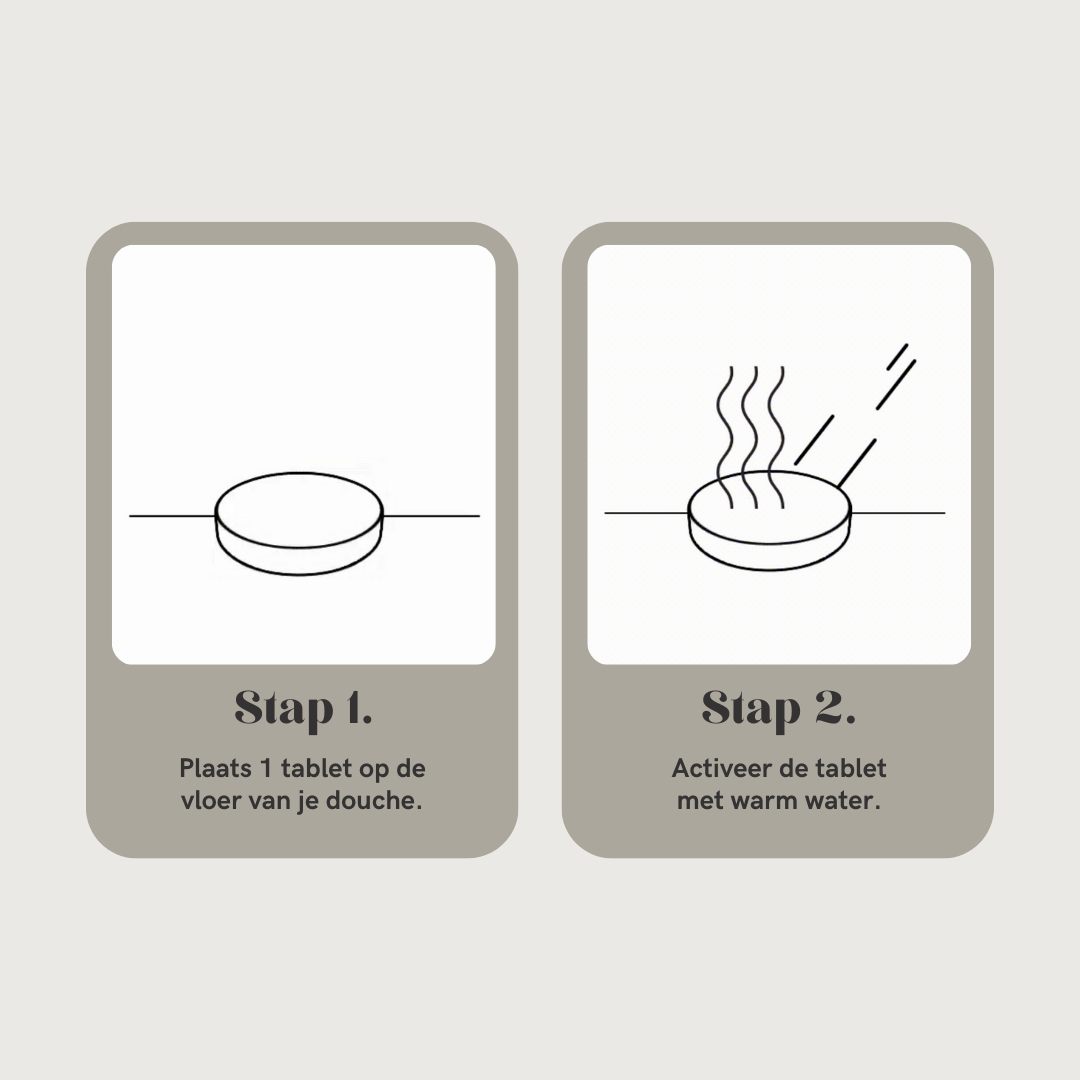 Stap 1.

Plaats 1 tablet op de vloer van je douche.

Stap 2.

Activeer de tablet met warm water.